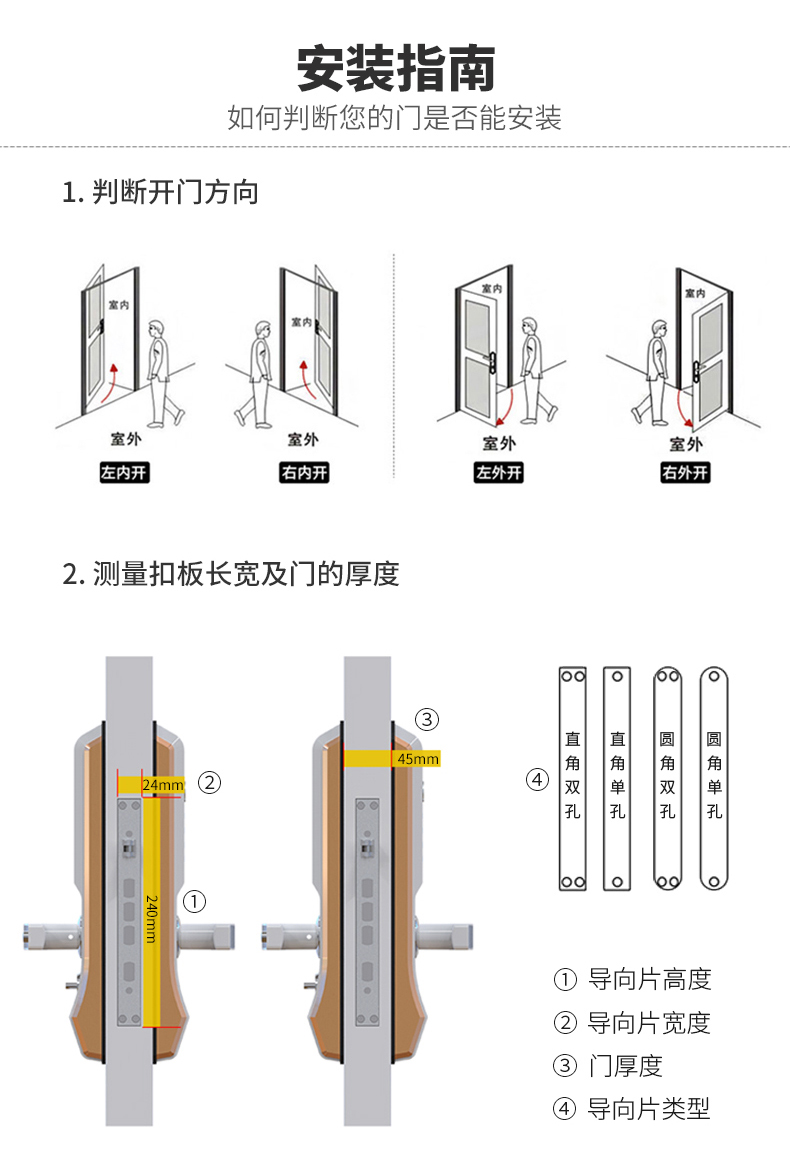 安装指南
如何判断您的门是否能安装

1. 判断开门方向

室内
室外
左内开

室内
室外
右内开

室内
室外
左外开

室内
室外
右外开

2. 测量扣板长宽及门的厚度

24mm ②
240mm ①

③
45mm

④
直角双孔
直角单孔
圆角双孔
圆角单孔

① 导向片高度
② 导向片宽度
③ 门厚度
④ 导向片类型