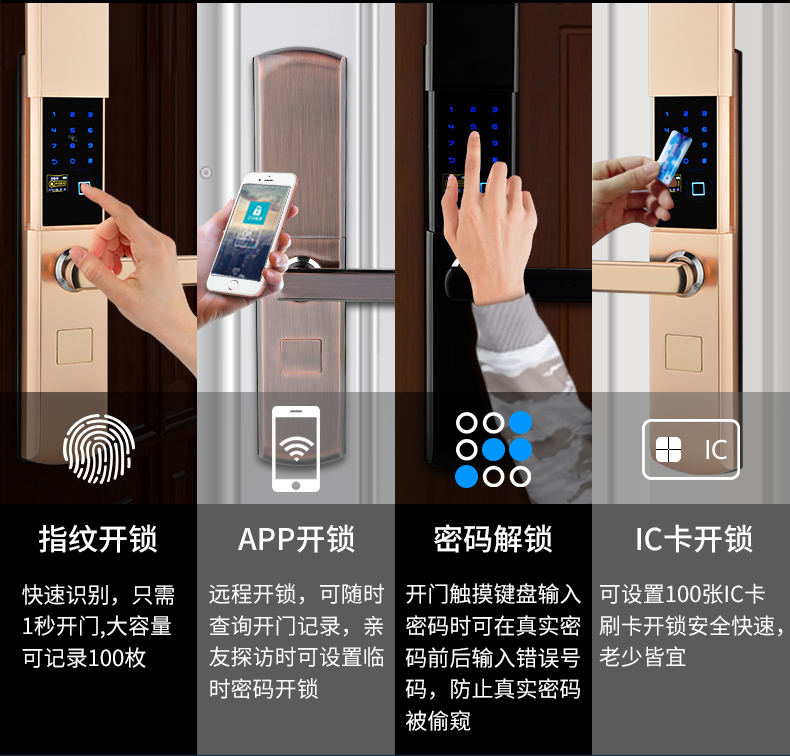 IC

指纹开锁

快速识别，只需1秒开门,大容量可记录100枚

APP开锁

远程开锁，可随时查询开门记录，亲友探访时可设置临时密码开锁

密码解锁

开门触摸键盘输入密码时可在真实密码前后输入错误号码，防止真实密码被偷窥

IC卡开锁

可设置100张IC卡刷卡开锁安全快速，老少皆宜